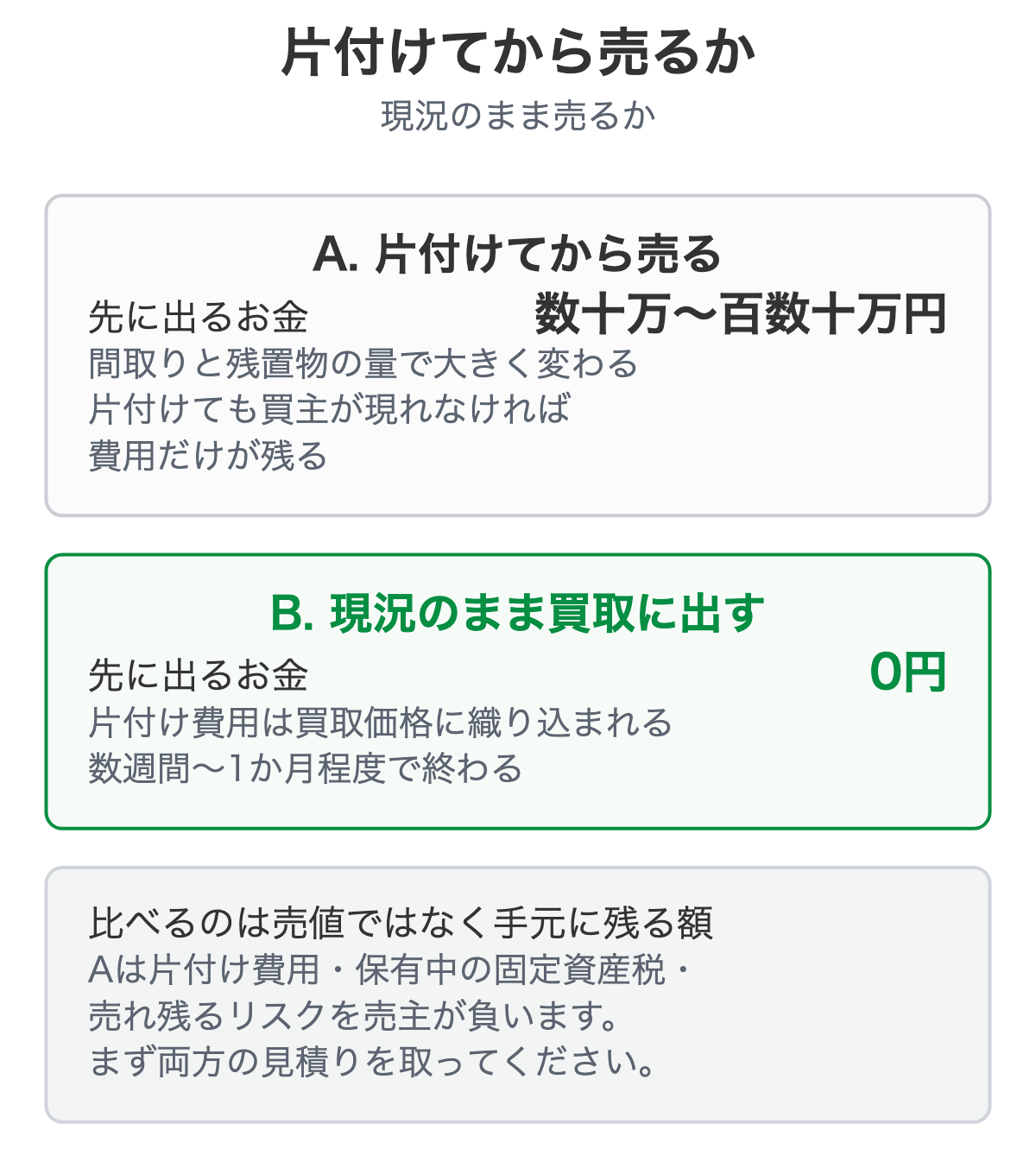 片付けてから売るか
現況のまま売るか

A. 片付けてから売る
先に出るお金
数十万〜百数十万円
間取りと残置物の量で大きく変わる
片付けても買主が現れなければ
費用だけが残る

B. 現況のまま買取に出す
先に出るお金
0円
片付け費用は買取価格に織り込まれる
数週間〜1か月程度で終わる

比べるのは売値ではなく手元に残る額
Aは片付け費用・保有中の固定資産税・
売れ残るリスクを売主が負います。
まず両方の見積りを取ってください。